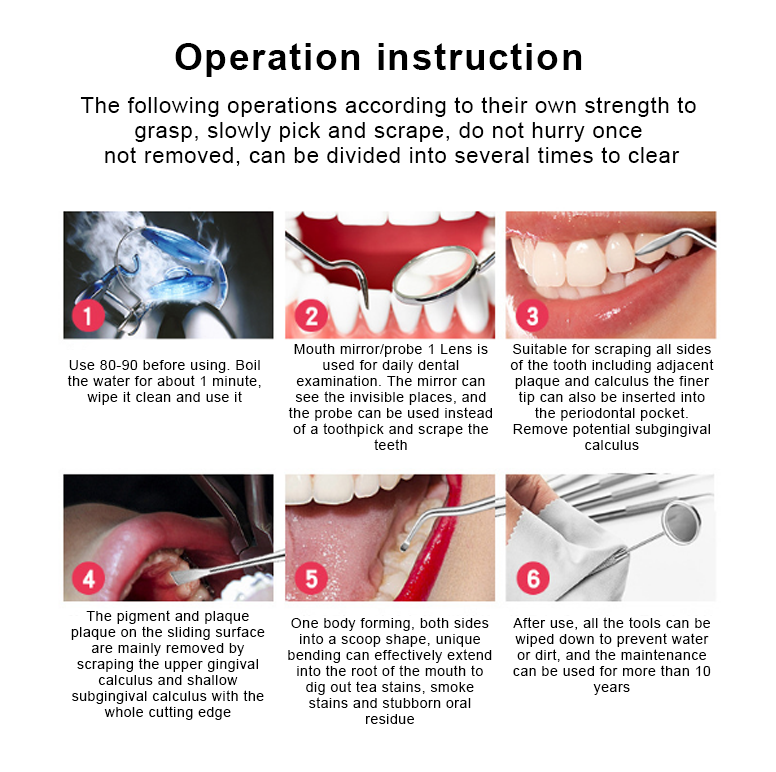 Operation instruction

The following operations according to their own strength to grasp, slowly pick and scrape, do not hurry once not removed, can be divided into several times to clear

1

Use 80-90 before using. Boil the water for about 1 minute, wipe it clean and use it

2

Mouth mirror/probe 1 Lens is used for daily dental examination. The mirror can see the invisible places, and the probe can be used instead of a toothpick and scrape the teeth

3

Suitable for scraping all sides of the tooth including adjacent plaque and calculus the finer tip can also be inserted into the periodontal pocket. Remove potential subgingival calculus

4

The pigment and plaque plaque on the sliding surface are mainly removed by scraping the upper gingival calculus and shallow subgingival calculus with the whole cutting edge

5

One body forming, both sides into a scoop shape, unique bending can effectively extend into the root of the mouth to dig out tea stains, smoke stains and stubborn oral residue

6

After use, all the tools can be wiped down to prevent water or dirt, and the maintenance can be used for more than 10 years